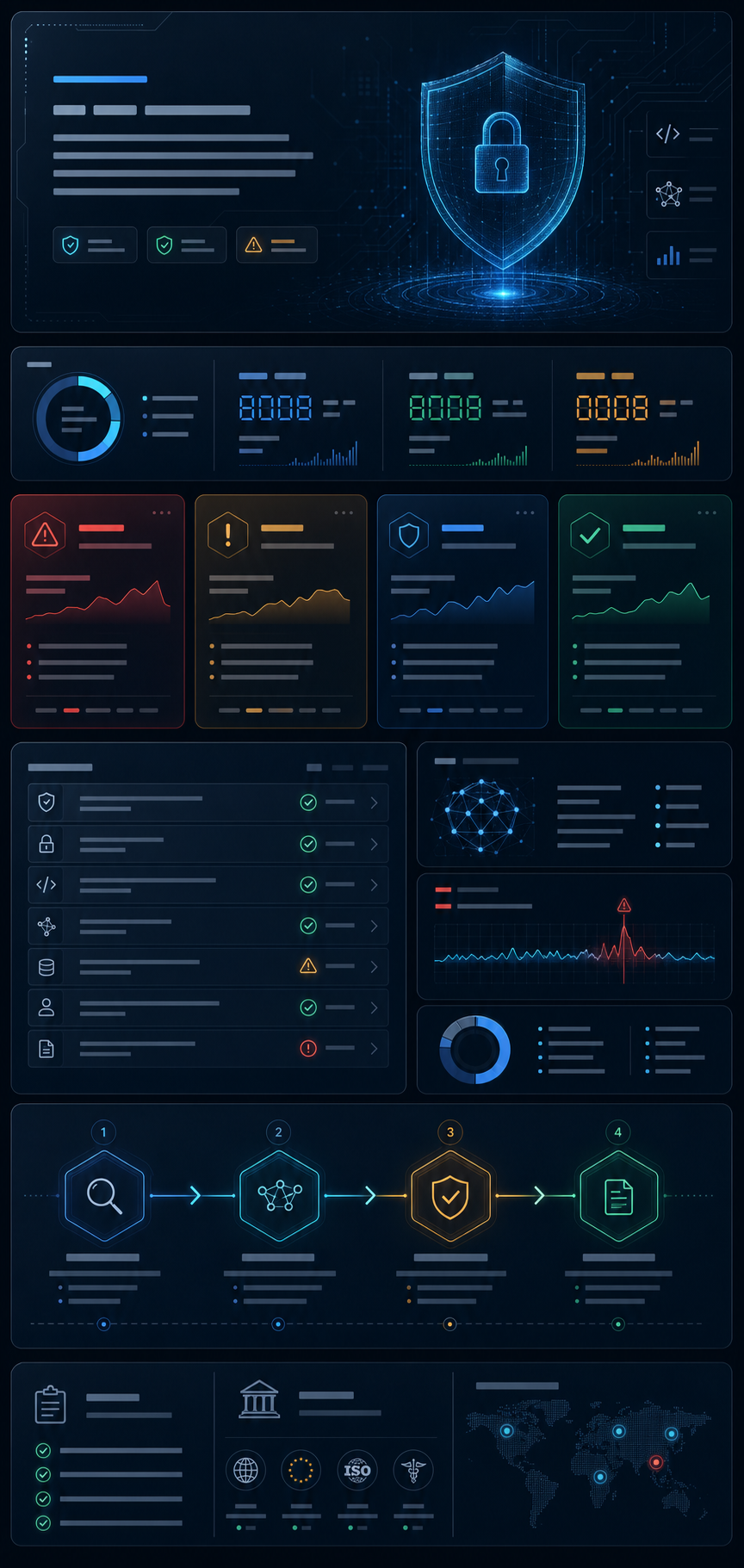 8008
8008
0008
1
2
3
4
ISO